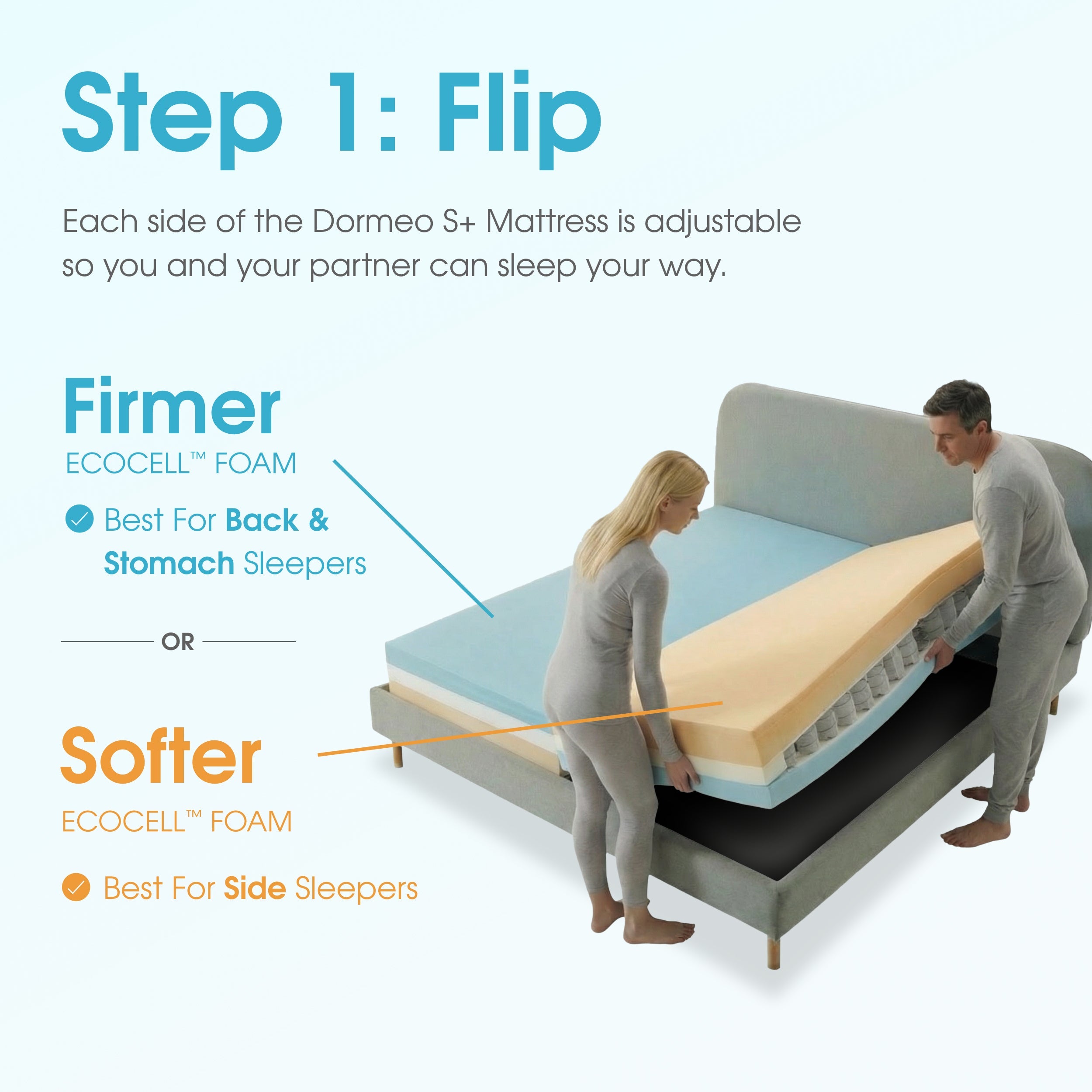 Step 1: Flip

Each side of the Dormeo S+ Mattress is adjustable so you and your partner can sleep your way.

Firmer

ECOCELL™ FOAM

Best For Back & Stomach Sleepers

OR

Softer

ECOCELL™ FOAM

Best For Side Sleepers